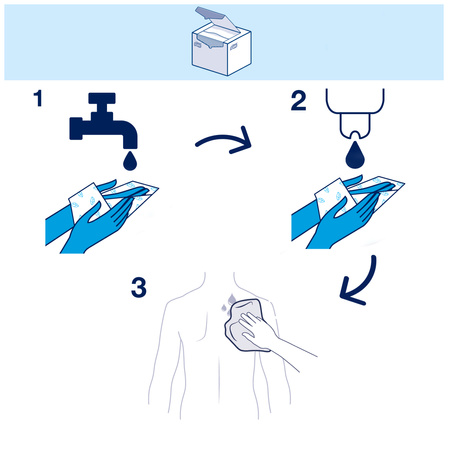 1

2

3