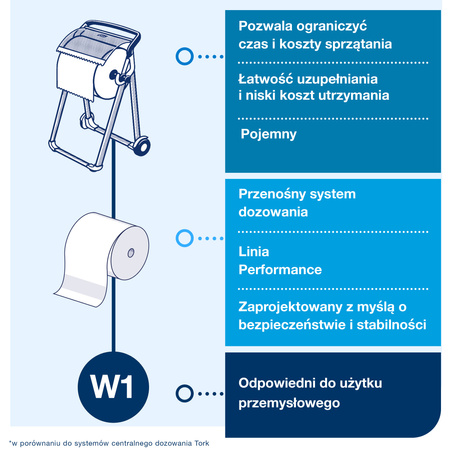 Pozwala ograniczyć czas i koszty sprzątania

Łatwość uzupełniania i niski koszt utrzymania

Pojemny

Przenośny system dozowania

Linia Performance

Zaprojektowany z myślą o bezpieczeństwie i stabilności

W1

Odpowiedni do użytku przemysłowego

*w porównaniu do systemów centralnego dozowania Tork