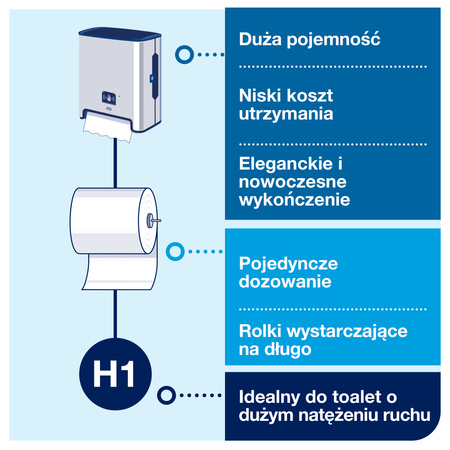 Duża pojemność

Niski koszt utrzymania

Eleganckie i nowoczesne wykończenie

Pojedyncze dozowanie

Rolki wystarczające na długo

H1

Idealny do toalet o dużym natężeniu ruchu