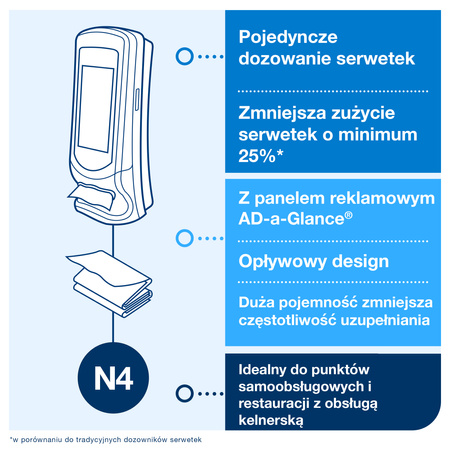 Pojedyncze dozowanie serwetek

Zmniejsza zużycie serwetek o minimum 25%*

Z panelem reklamowym AD-a-Glance®

Opływowy design

Duża pojemność zmniejsza częstotliwość uzupełniania

N4

Idealny do punktów samoobsługowych i restauracji z obsługą kelnerską

*w porównaniu do tradycyjnych dozowników serwetek